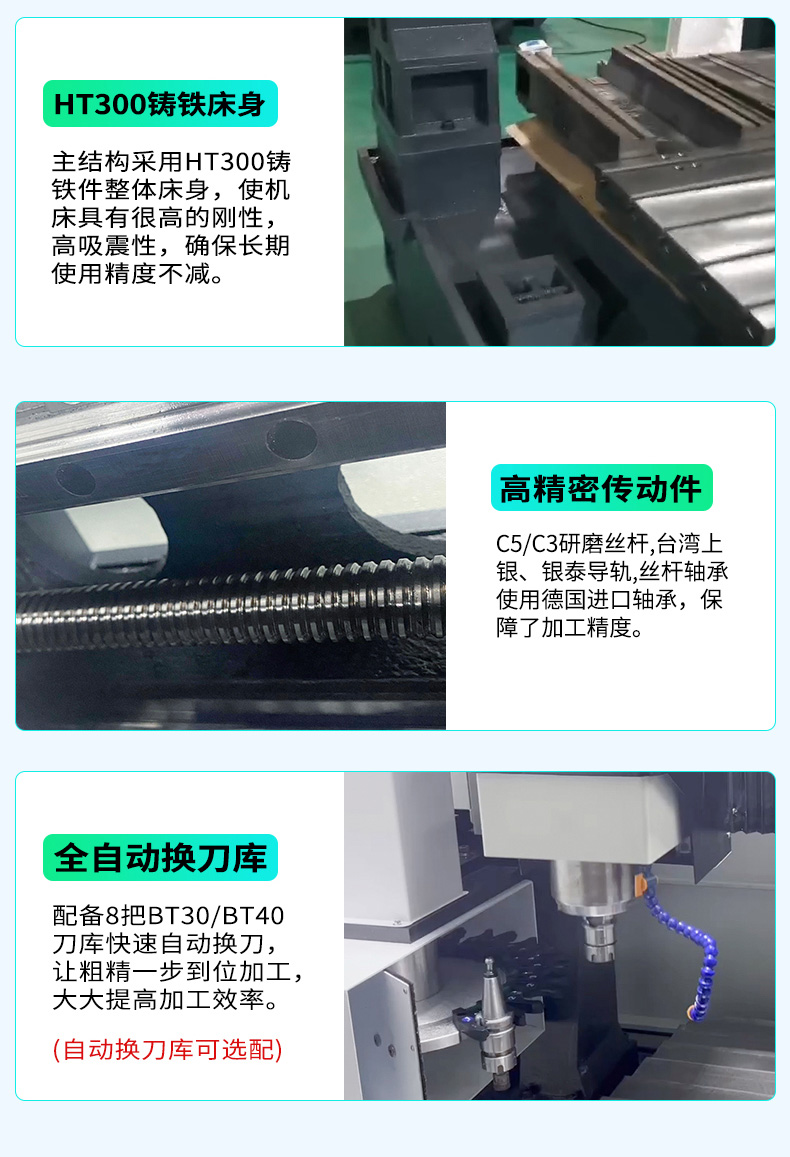 HT300铸铁床身

主结构采用HT300铸铁件整体床身，使机床具有很高的刚性，高吸震性，确保长期使用精度不减。

高精密传动件

C5/C3研磨丝杆,台湾上银、银泰导轨,丝杆轴承使用德国进口轴承，保障了加工精度。

全自动换刀库

配备8把BT30/BT40刀库快速自动换刀，让粗精一步到位加工，大大提高加工效率。

(自动换刀库可选配)